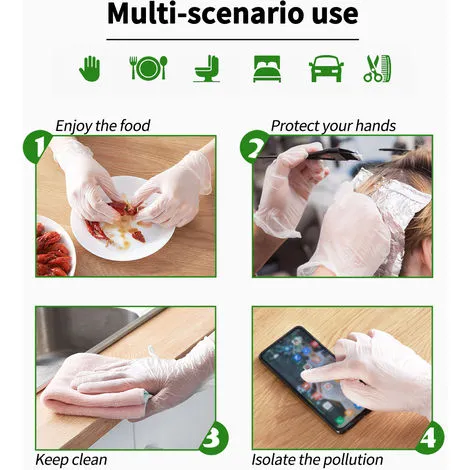 Multi-scenario use

Enjoy the food

1

Protect your hands

2

3

Keep clean

4

Isolate the pollution